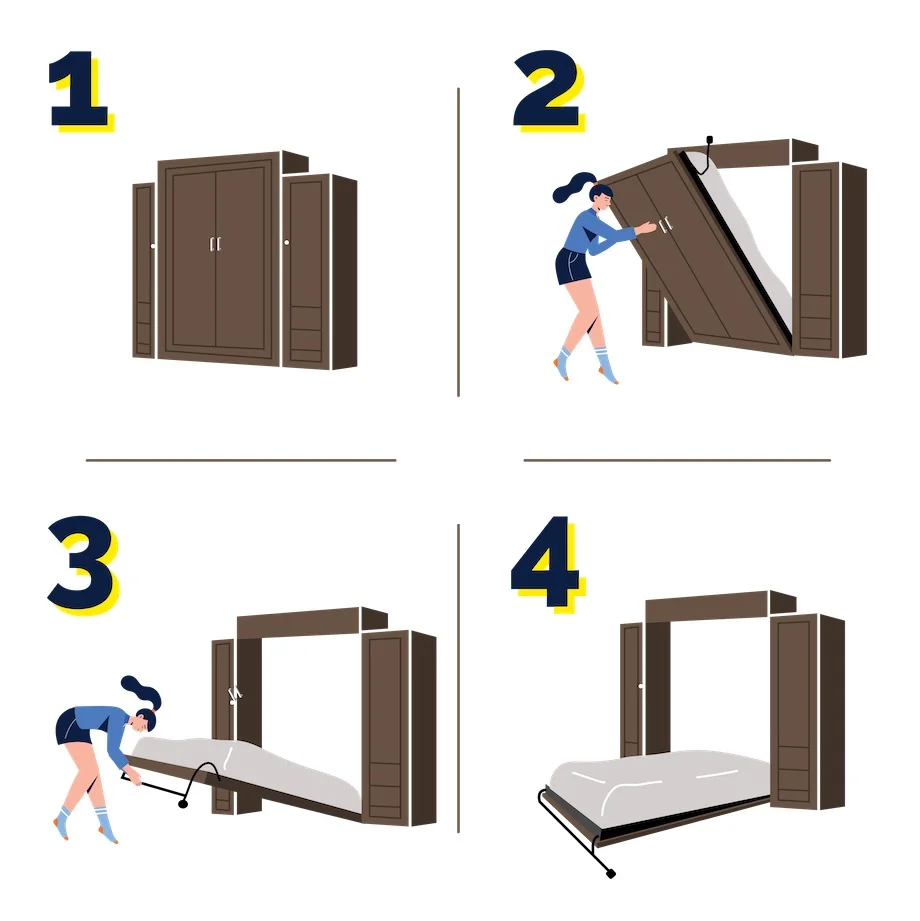 1

2

3

4